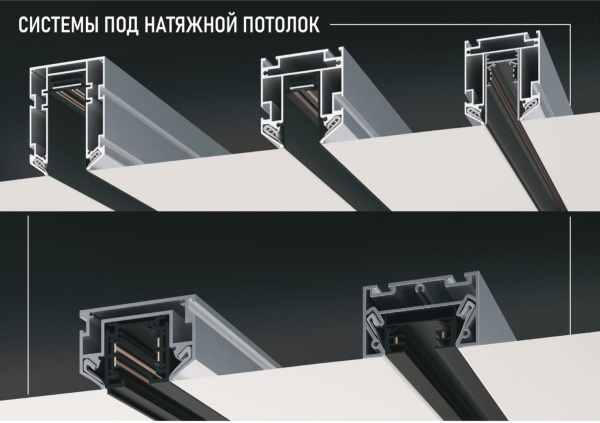 СИСТЕМЫ ПОД НАТЯЖНОЙ ПОТОЛОК