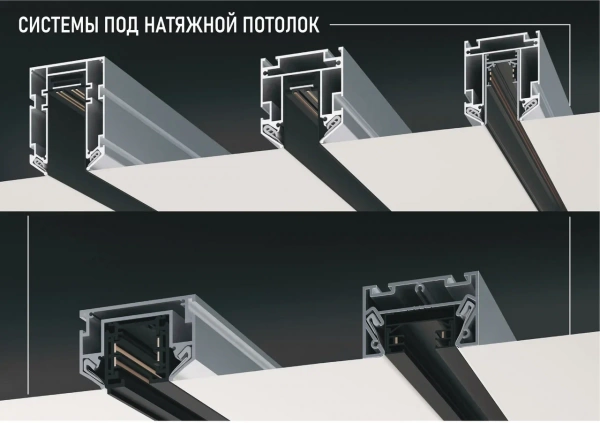 СИСТЕМЫ ПОД НАТЯЖНОЙ ПОТОЛОК