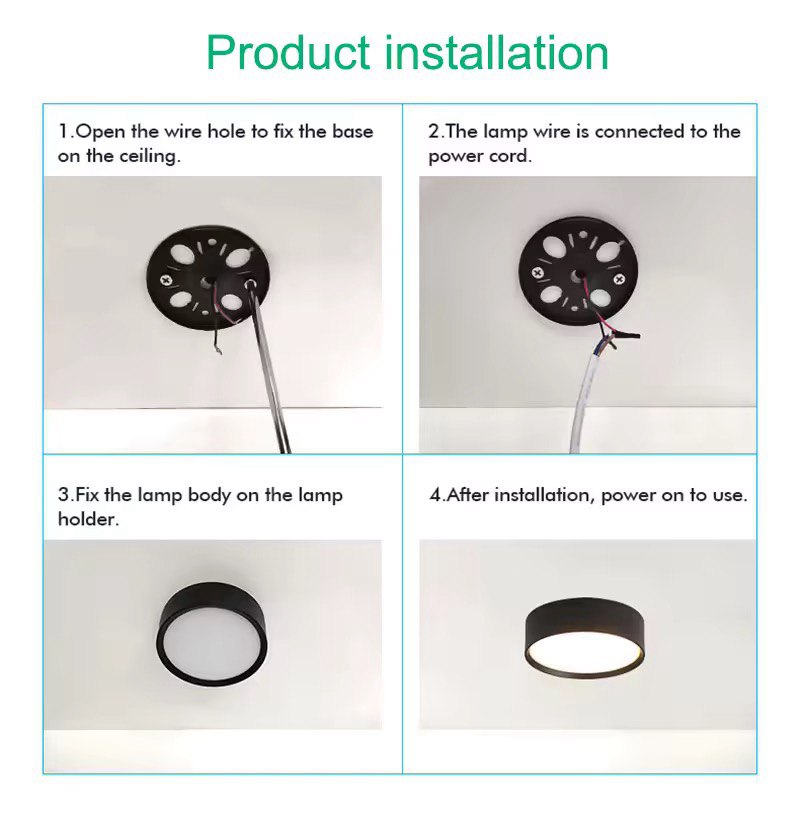 Product installation

1.Open the wire hole to fix the base on the ceiling.

2.The lamp wire is connected to the power cord.

3.Fix the lamp body on the lamp holder.

4.After installation, power on to use.