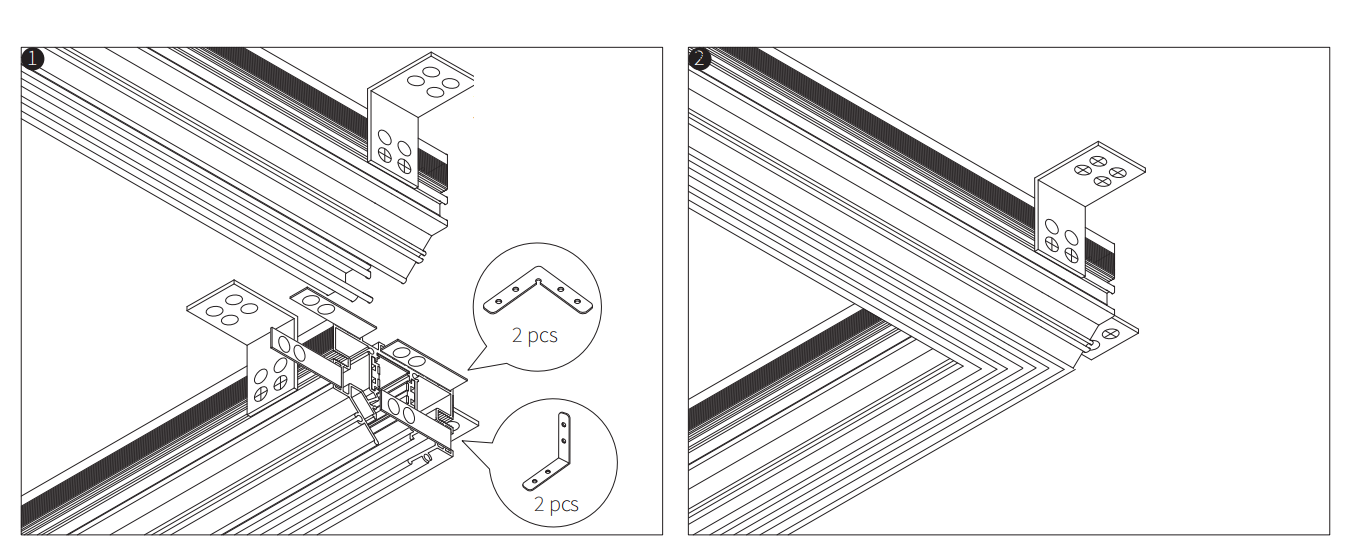 1

2 pcs

2 pcs

2