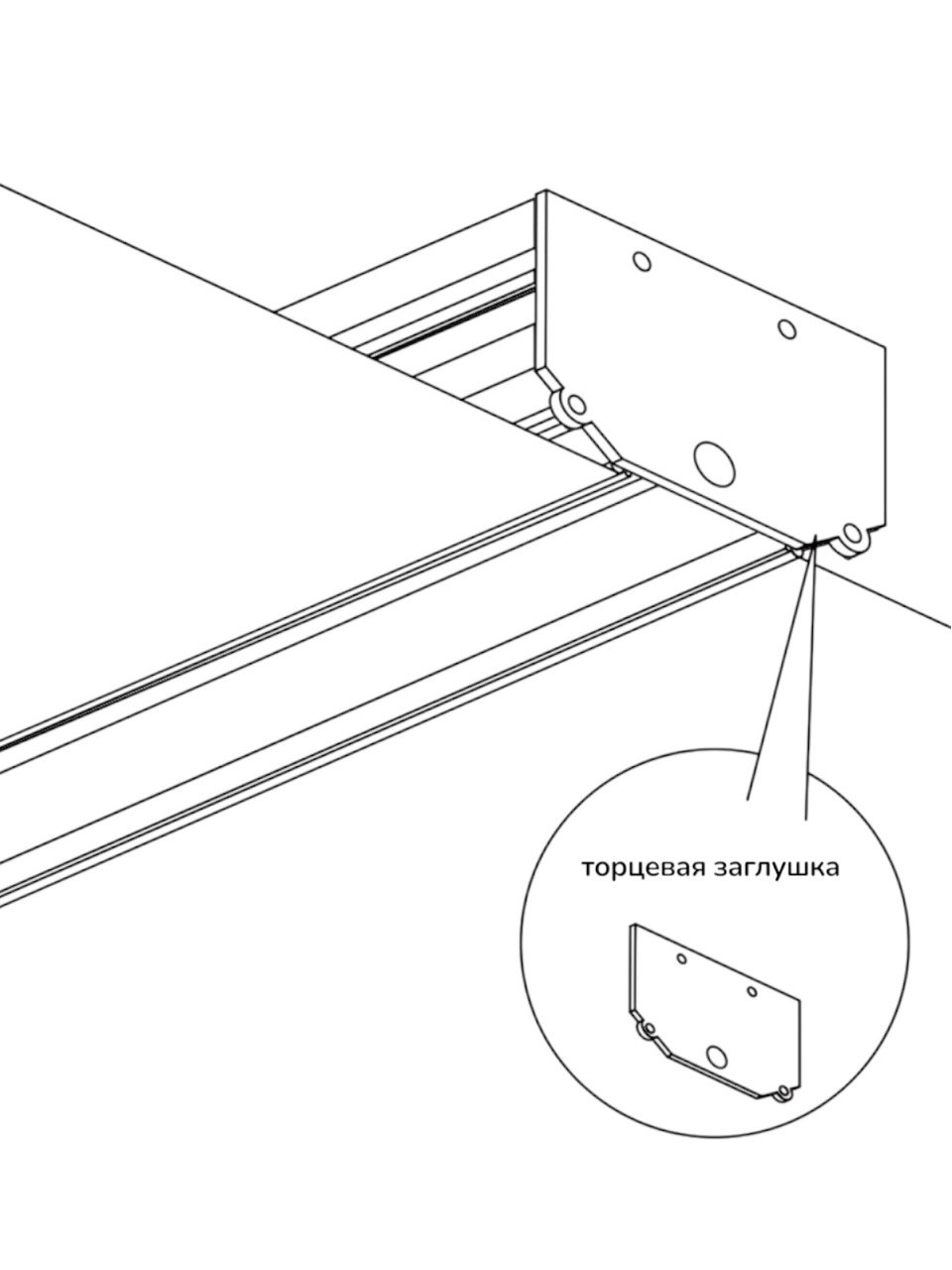 торцевая заглушка